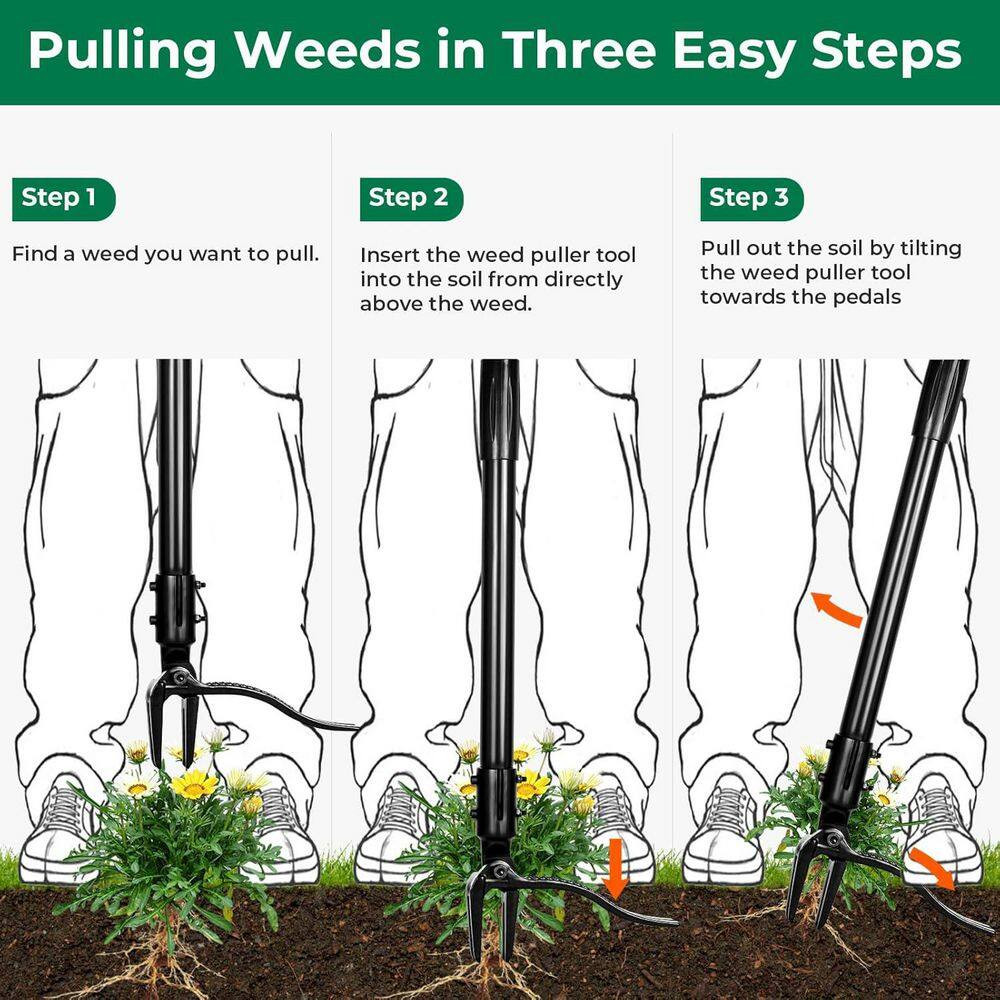 Pulling Weeds in Three Easy Steps

Step 1

Find a weed you want to pull.

Step 2

Insert the weed puller tool into the soil from directly above the weed.

Step 3

Pull out the soil by tilting the weed puller tool towards the pedals