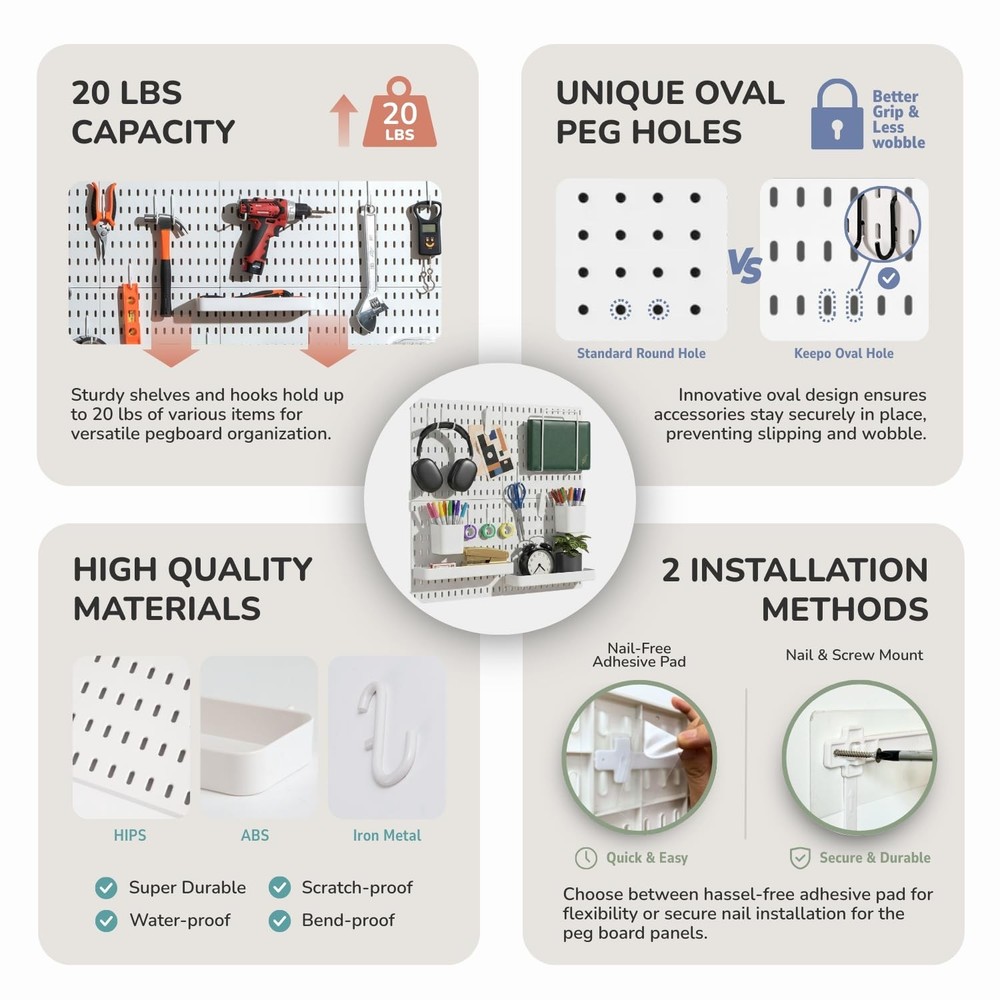 20 LBS CAPACITY

20 LBS

Sturdy shelves and hooks hold up to 20 lbs of various items for versatile pegboard organization.

UNIQUE OVAL PEG HOLES

Better Grip & Less wobble

VS

Standard Round Hole

Keepo Oval Hole

Innovative oval design ensures accessories stay securely in place, preventing slipping and wobble.

HIGH QUALITY MATERIALS

HIPS

ABS

Iron Metal

Super Durable

Scratch-proof

Water-proof

Bend-proof

2 INSTALLATION METHODS

Nail-Free Adhesive Pad

Nail & Screw Mount

Quick & Easy

Secure & Durable

Choose between hassel-free adhesive pad for flexibility or secure nail installation for the peg board panels.