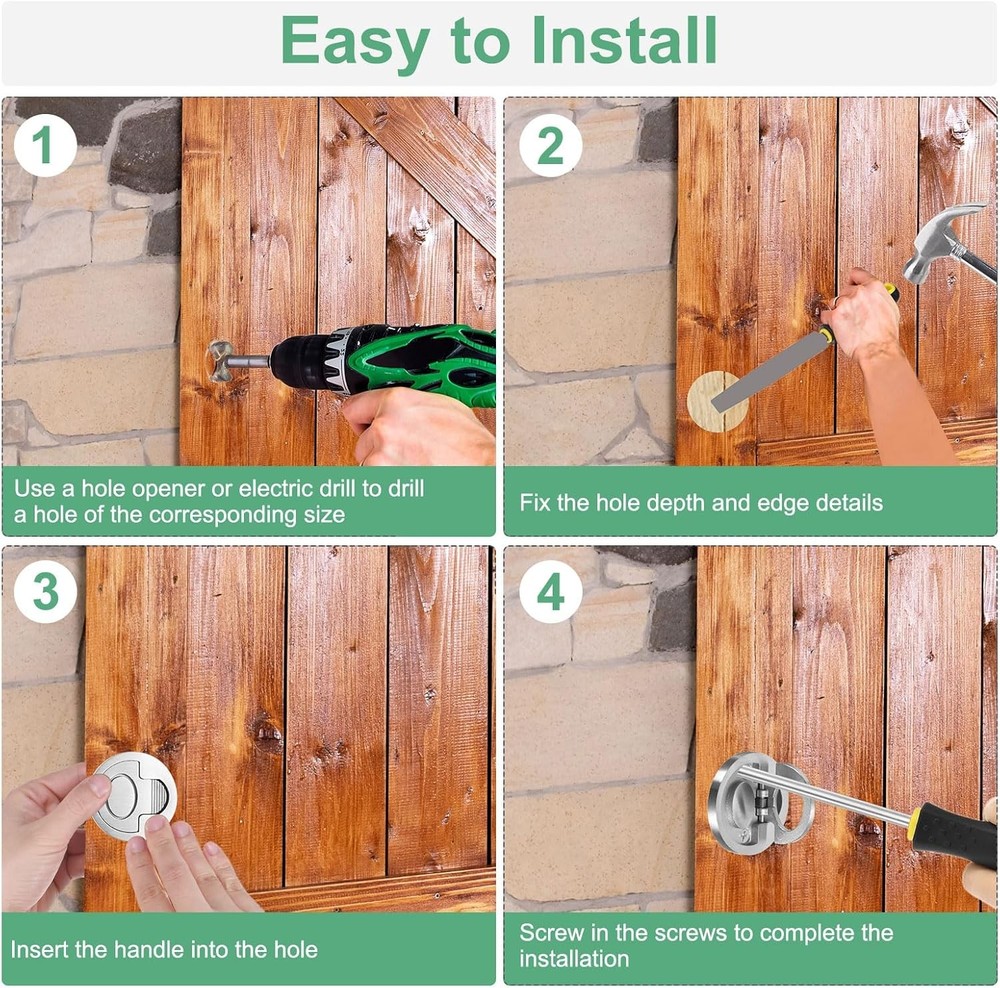 Easy to Install

1

Use a hole opener or electric drill to drill a hole of the corresponding size

2

Fix the hole depth and edge details

3

Insert the handle into the hole

4

Screw in the screws to complete the installation