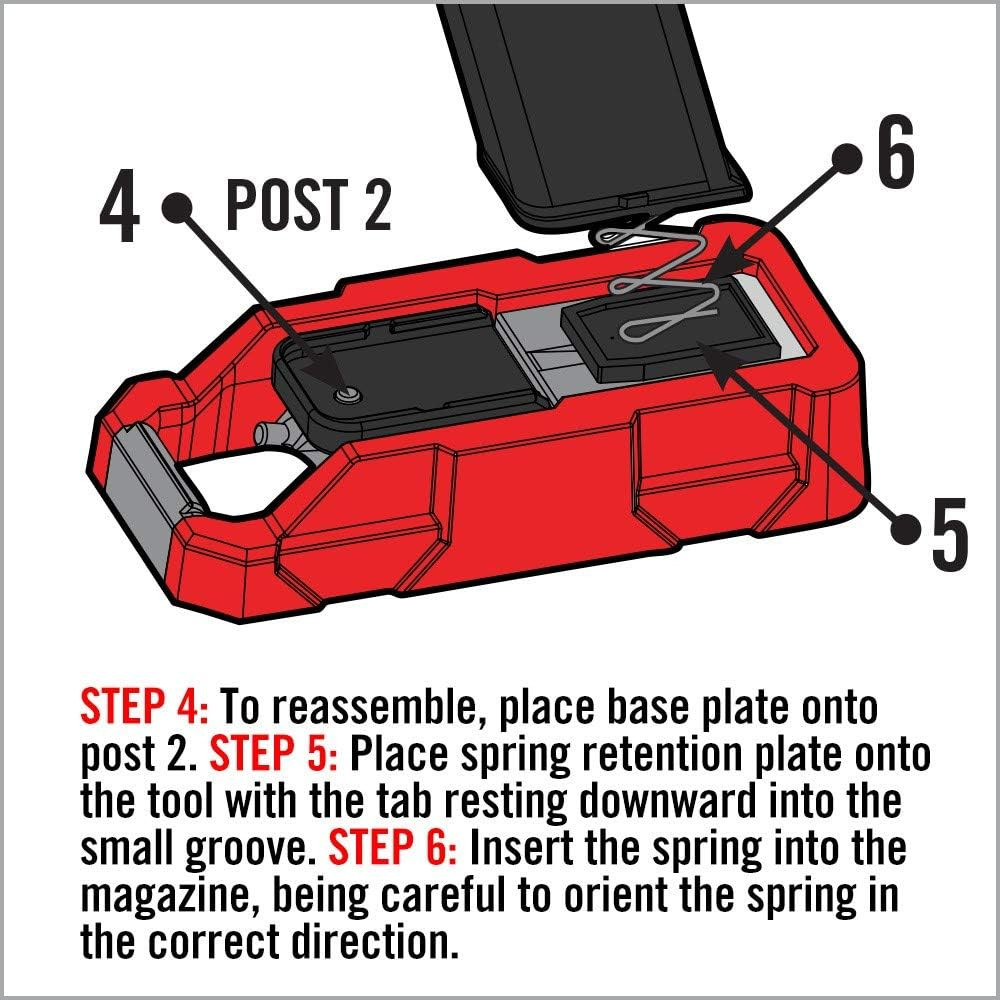 4 POST 2

6

5

STEP 4: To reassemble, place base plate onto post 2. STEP 5: Place spring retention plate onto the tool with the tab resting downward into the small groove. STEP 6: Insert the spring into the magazine, being careful to orient the spring in the correct direction.