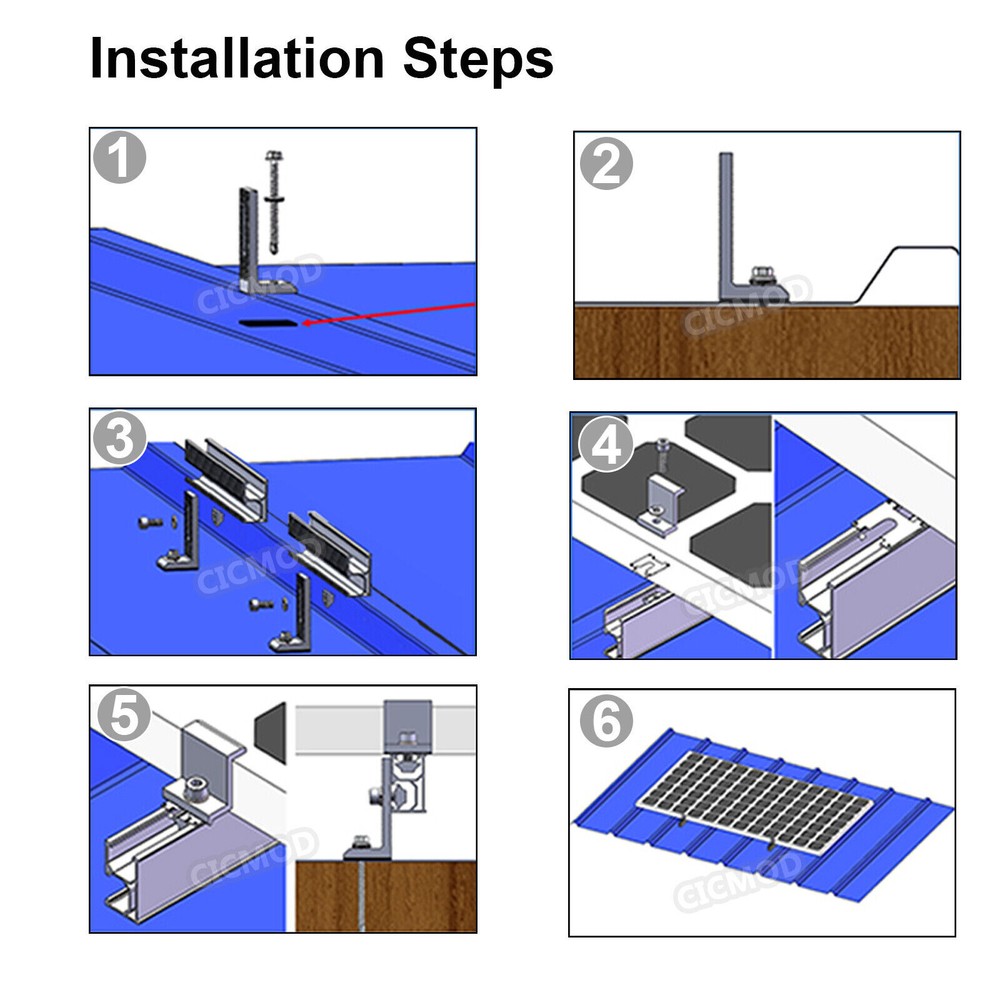 Installation Steps

1

CICMOD

2

CICMOD

3

CICMOD

4

CICMOD

5

CICMOD

6

CICMOD