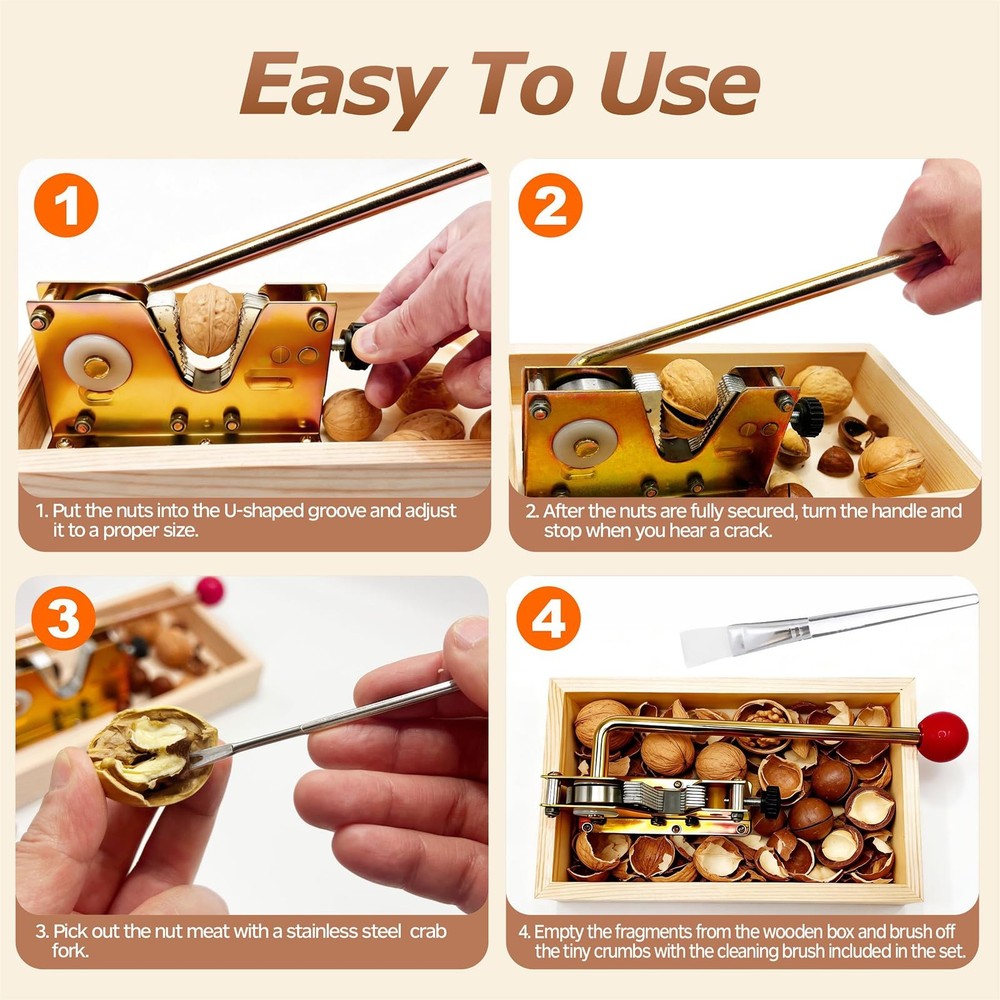 Easy To Use

1

1. Put the nuts into the U-shaped groove and adjust it to a proper size.

2

2. After the nuts are fully secured, turn the handle and stop when you hear a crack.

3

3. Pick out the nut meat with a stainless steel crab fork.

4

4. Empty the fragments from the wooden box and brush off the tiny crumbs with the cleaning brush included in the set.