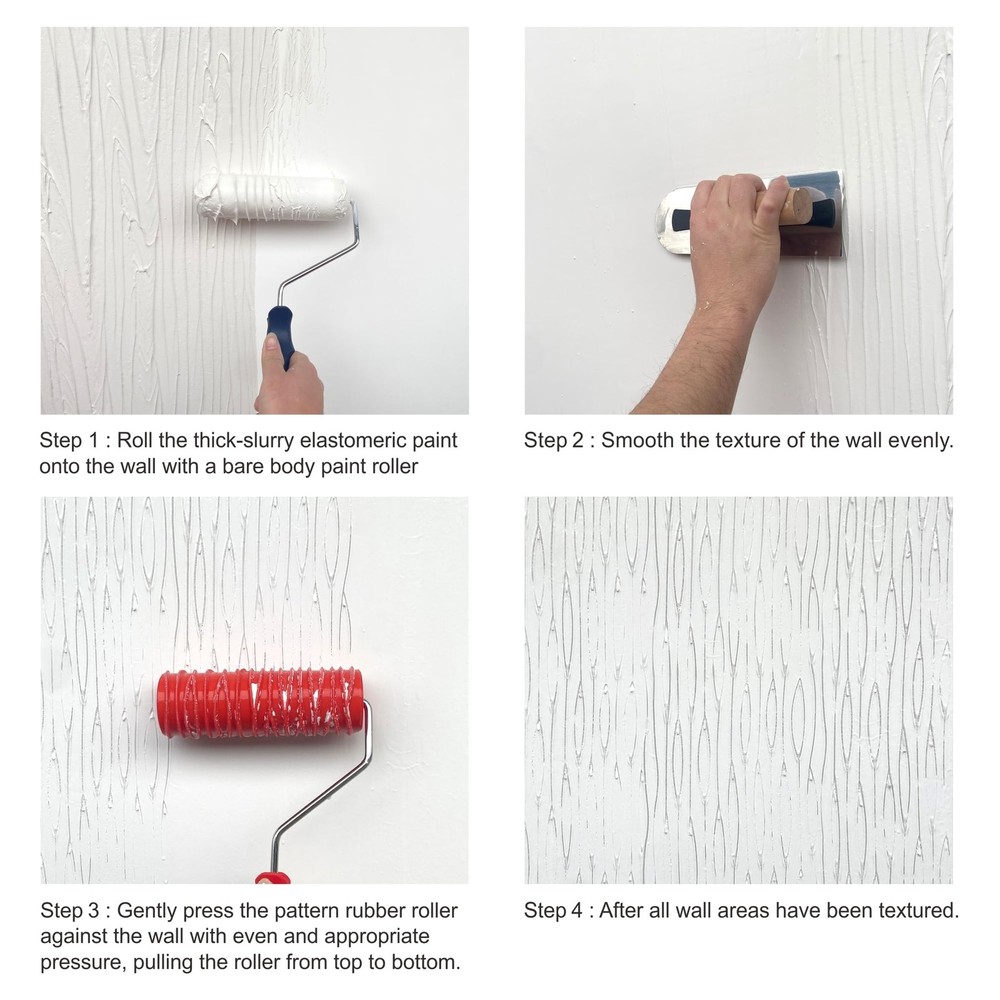 Step 1 : Roll the thick-slurry elastomeric paint onto the wall with a bare body paint roller

Step 2 : Smooth the texture of the wall evenly.

Step 3 : Gently press the pattern rubber roller against the wall with even and appropriate pressure, pulling the roller from top to bottom.

Step 4 : After all wall areas have been textured.