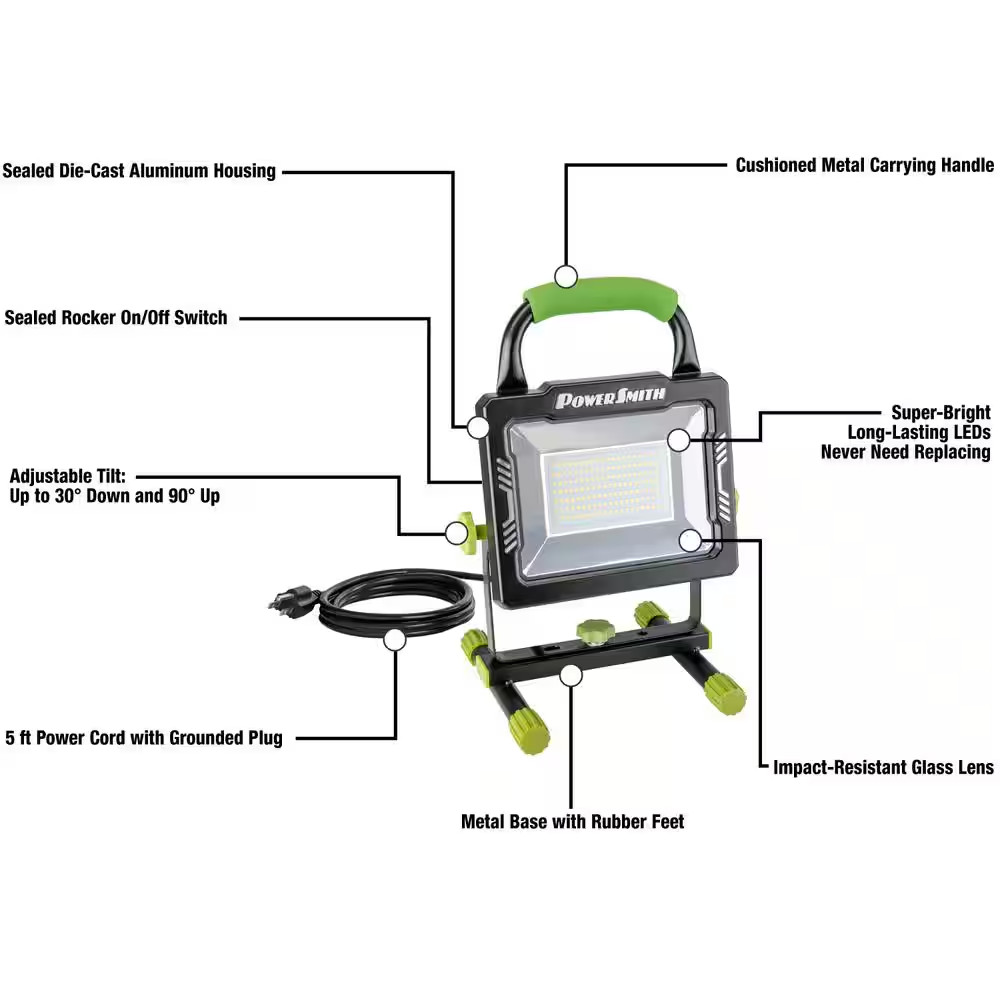 Sealed Die-Cast Aluminum Housing

Cushioned Metal Carrying Handle

Sealed Rocker On/Off Switch

POWERSMITH

Super-Bright Long-Lasting LEDs Never Need Replacing

Adjustable Tilt: Up to 30° Down and 90° Up

5 ft Power Cord with Grounded Plug

Impact-Resistant Glass Lens

Metal Base with Rubber Feet