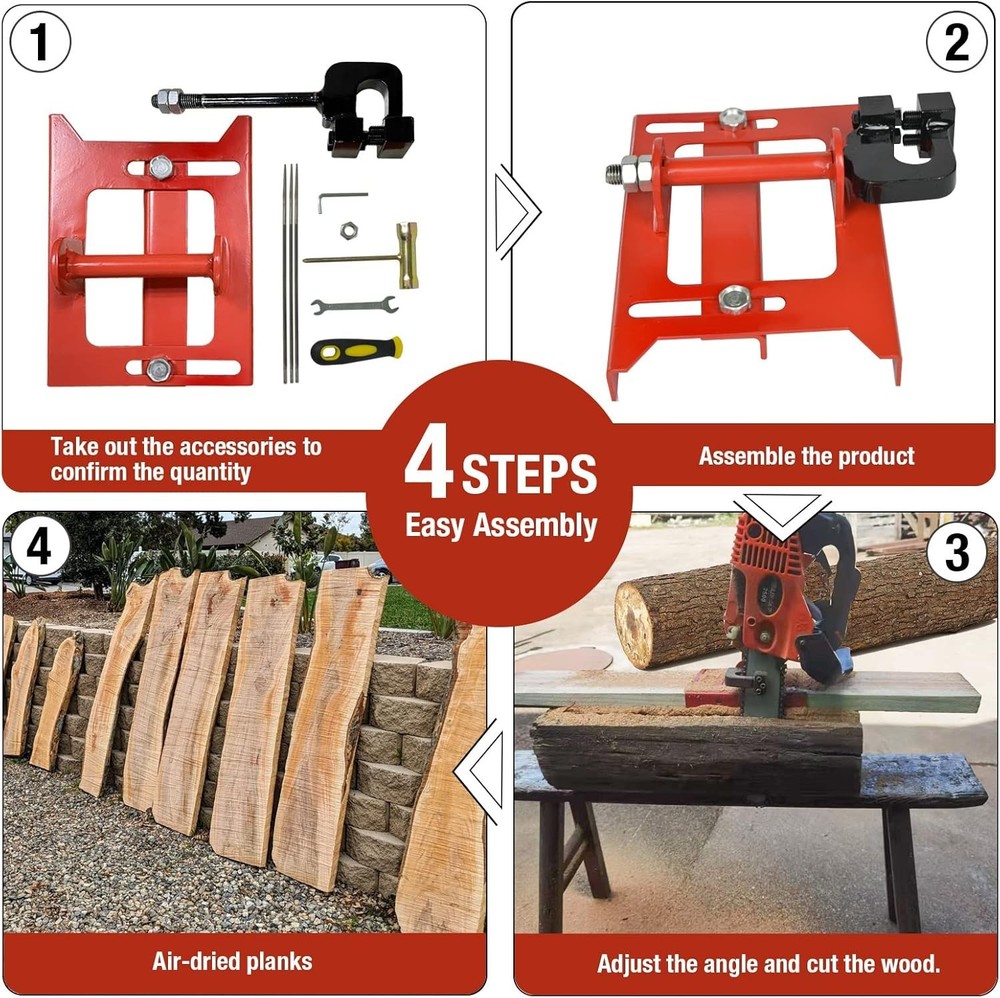 1

Take out the accessories to confirm the quantity

2

Assemble the product

4 STEPS
Easy Assembly

4

Air-dried planks

3

Adjust the angle and cut the wood.