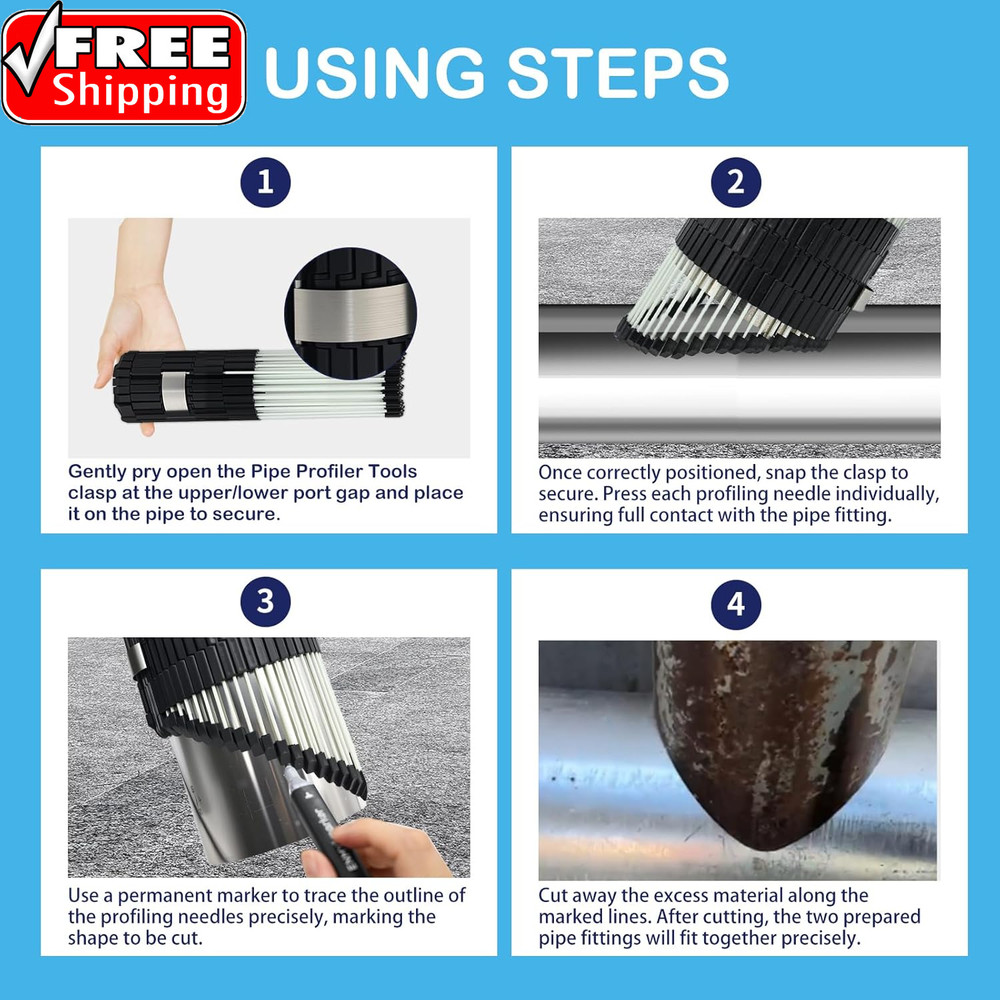 FREE Shipping

USING STEPS

1

Gently pry open the Pipe Profiler Tools clasp at the upper/lower port gap and place it on the pipe to secure.

2

Once correctly positioned, snap the clasp to secure. Press each profiling needle individually, ensuring full contact with the pipe fitting.

3

Use a permanent marker to trace the outline of the profiling needles precisely, marking the shape to be cut.

4

Cut away the excess material along the marked lines. After cutting, the two prepared pipe fittings will fit together precisely.