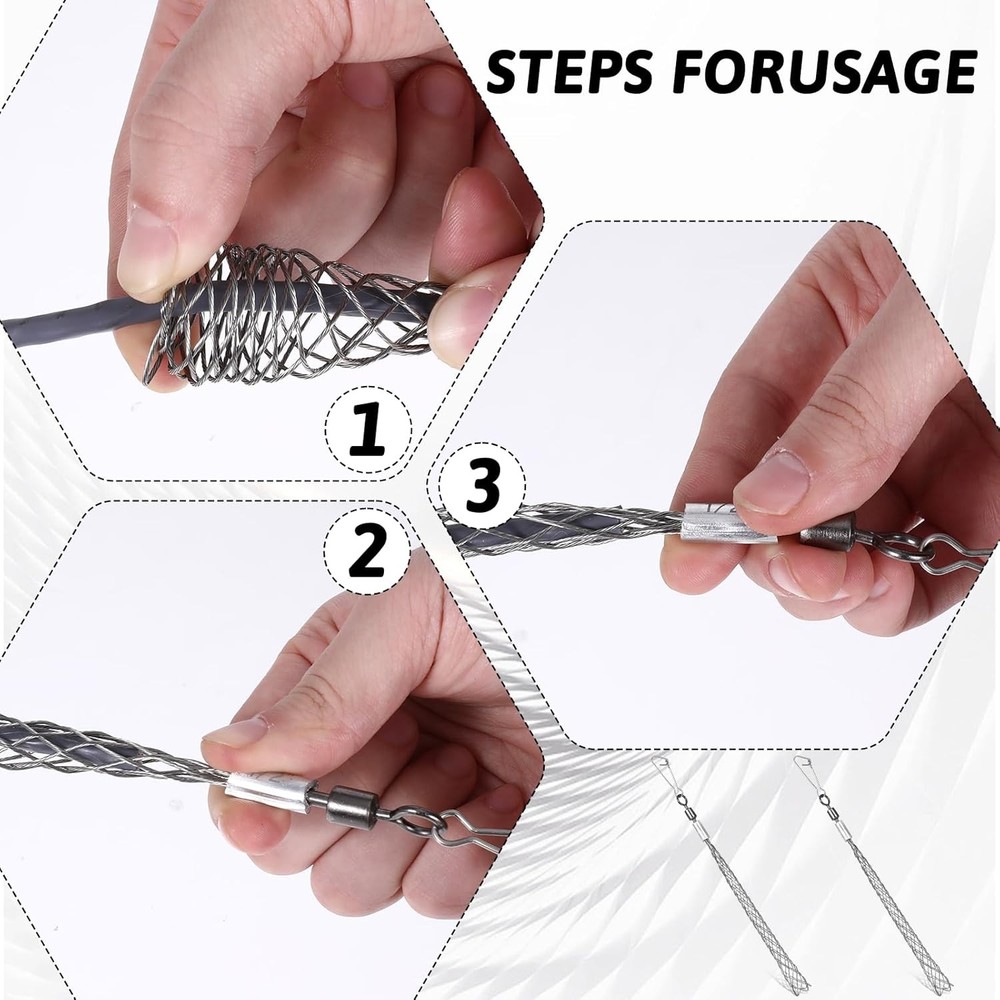 STEPS FORUSAGE

1

3

2