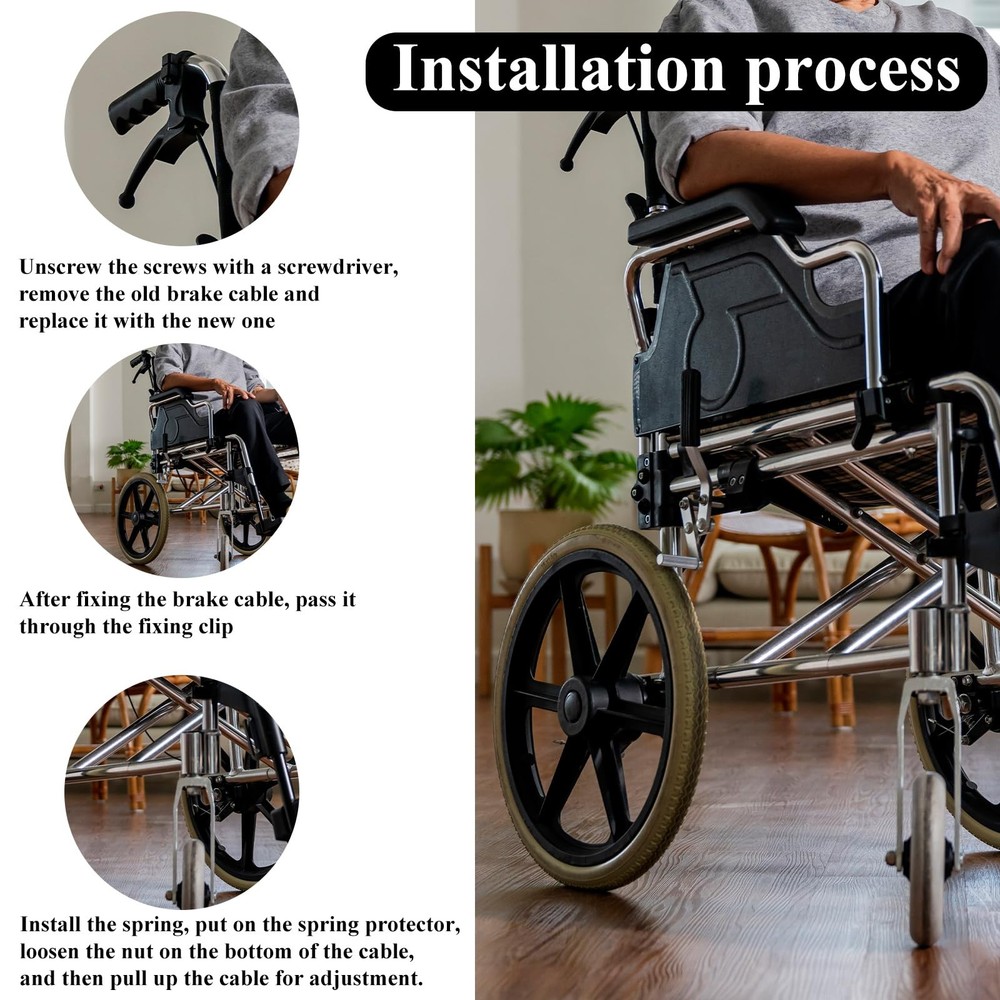 Installation process

Unscrew the screws with a screwdriver, remove the old brake cable and replace it with the new one

After fixing the brake cable, pass it through the fixing clip

Install the spring, put on the spring protector, loosen the nut on the bottom of the cable, and then pull up the cable for adjustment.