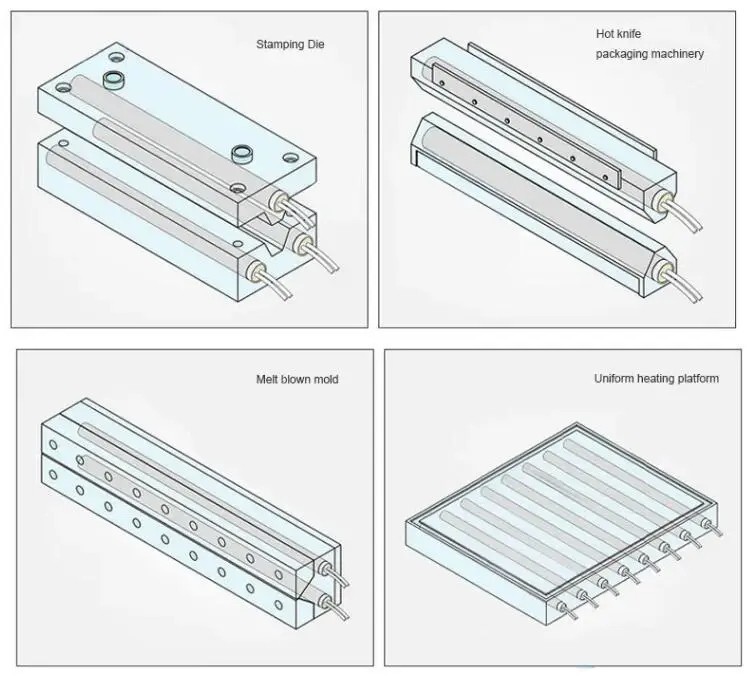 Stamping Die

Hot knife
packaging machinery

Melt blown mold

Uniform heating platform