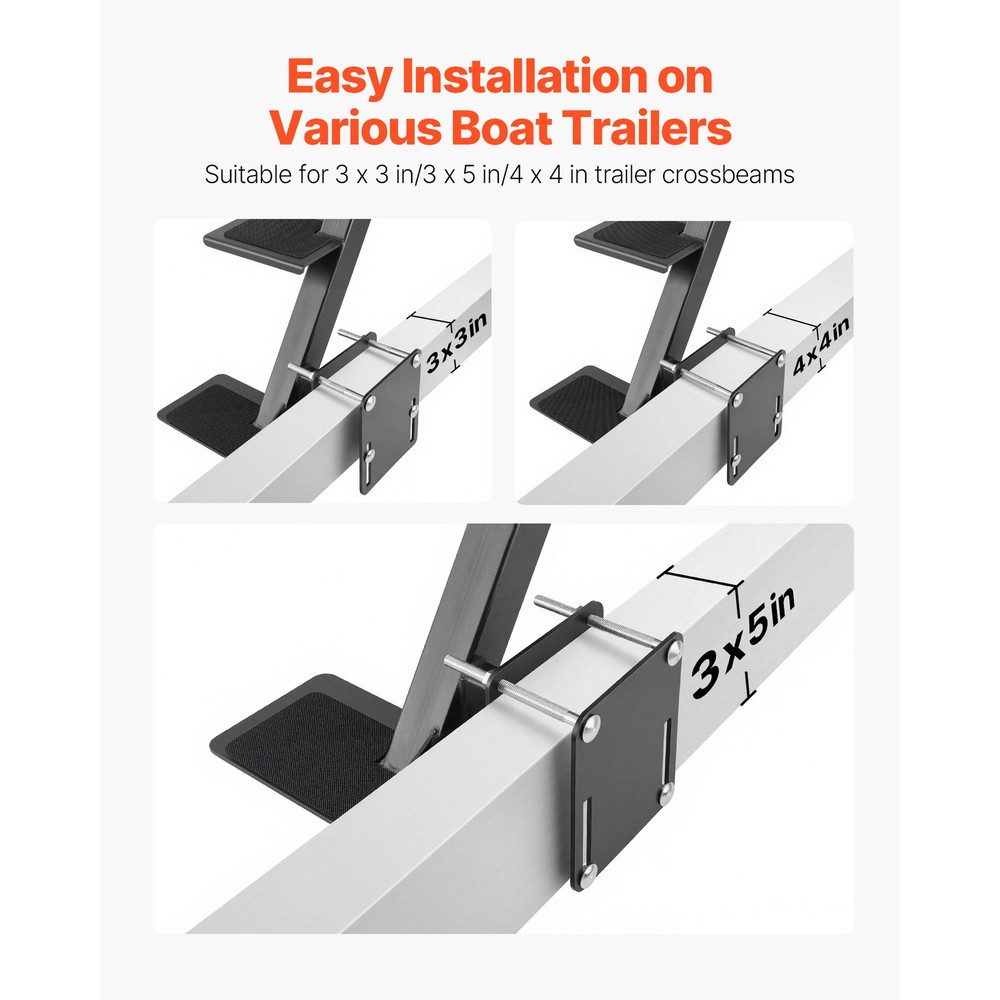 Easy Installation on Various Boat Trailers

Suitable for 3 x 3 in/3 x 5 in/4 x 4 in trailer crossbeams

3x3in

4x4in

3x5in