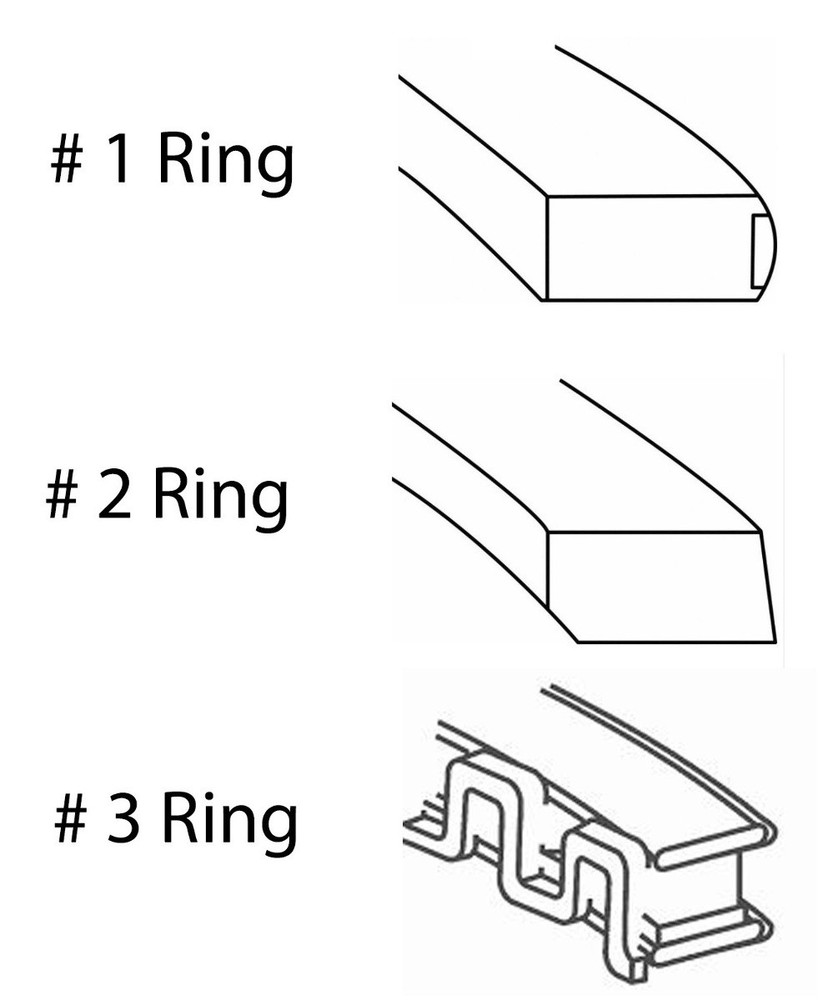 # 1 Ring

# 2 Ring

# 3 Ring