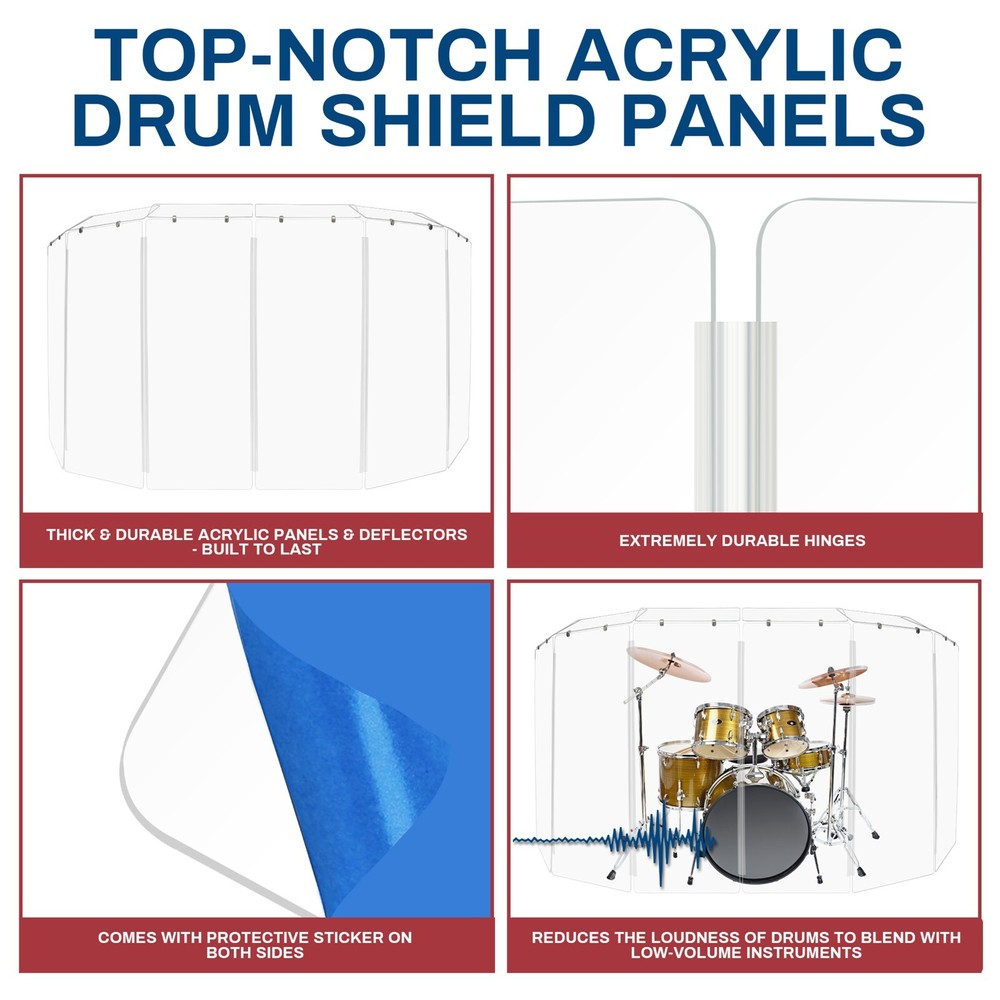 TOP-NOTCH ACRYLIC DRUM SHIELD PANELS

THICK & DURABLE ACRYLIC PANELS & DEFLECTORS - BUILT TO LAST

EXTREMELY DURABLE HINGES

COMES WITH PROTECTIVE STICKER ON BOTH SIDES

REDUCES THE LOUDNESS OF DRUMS TO BLEND WITH LOW-VOLUME INSTRUMENTS